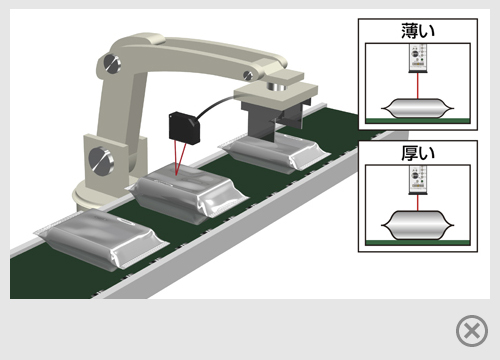 薄い

厚い