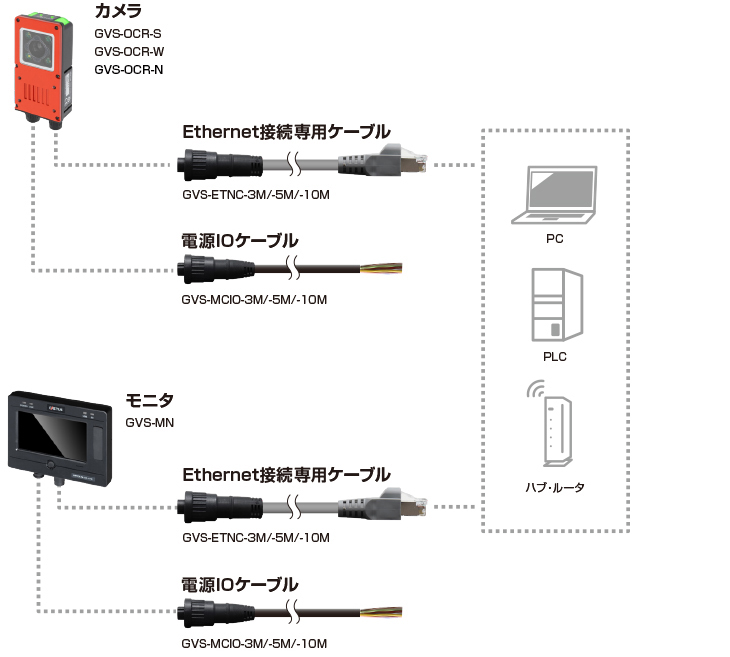 カメラ
GVS-OCR-S
GVS-OCR-W
GVS-OCR-N

Ethernet接続専用ケーブル
GVS-ETNC-3M/-5M/-10M

電源IOケーブル
GVS-MCIO-3M/-5M/-10M

PC

PLC

ハブ・ルータ

モニタ
GVS-MN

Ethernet接続専用ケーブル
GVS-ETNC-3M/-5M/-10M

電源IOケーブル
GVS-MCIO-3M/-5M/-10M