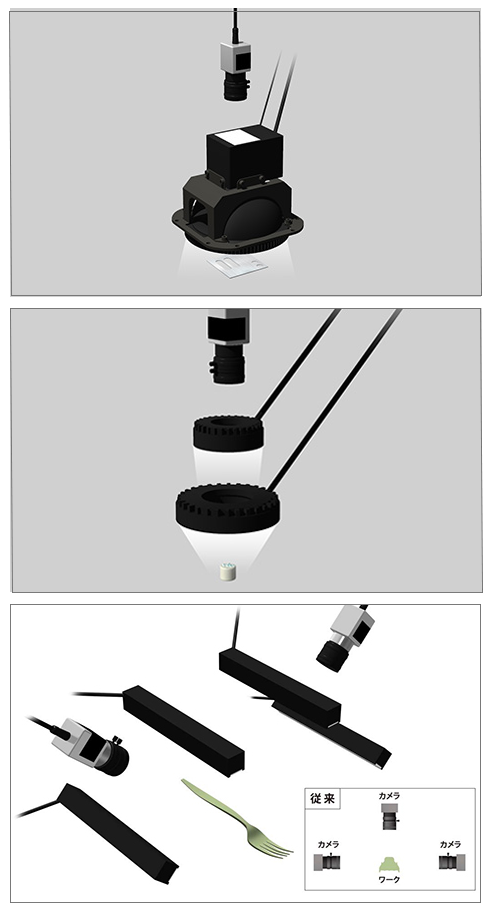 従来

カメラ

カメラ

カメラ

ワーク