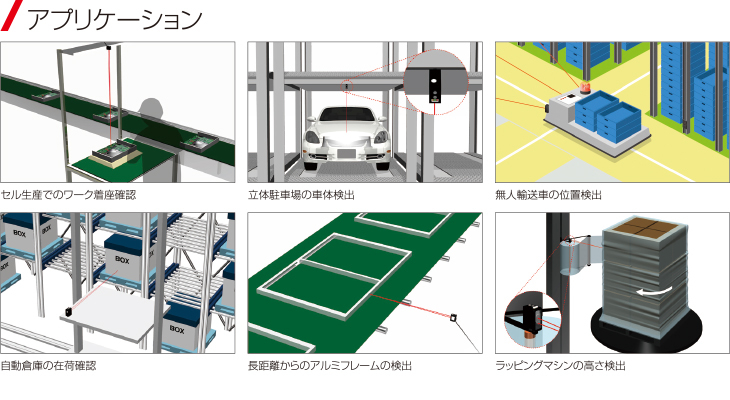 アプリケーション

セル生産でのワーク着座確認

立体駐車場の車体検出

無人輸送車の位置検出

BOX

BOX

BOX

BOX

BOX

自動倉庫の在荷確認

長距離からのアルミフレームの検出

ラッピングマシンの高さ検出