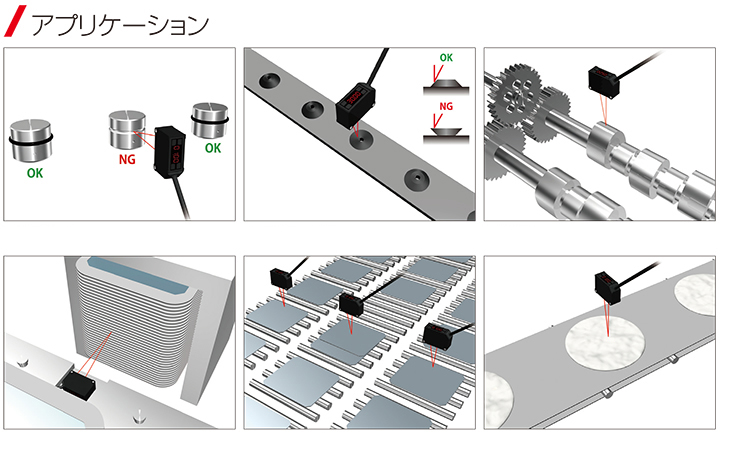 アプリケーション

OK

NG

OK

OK

NG