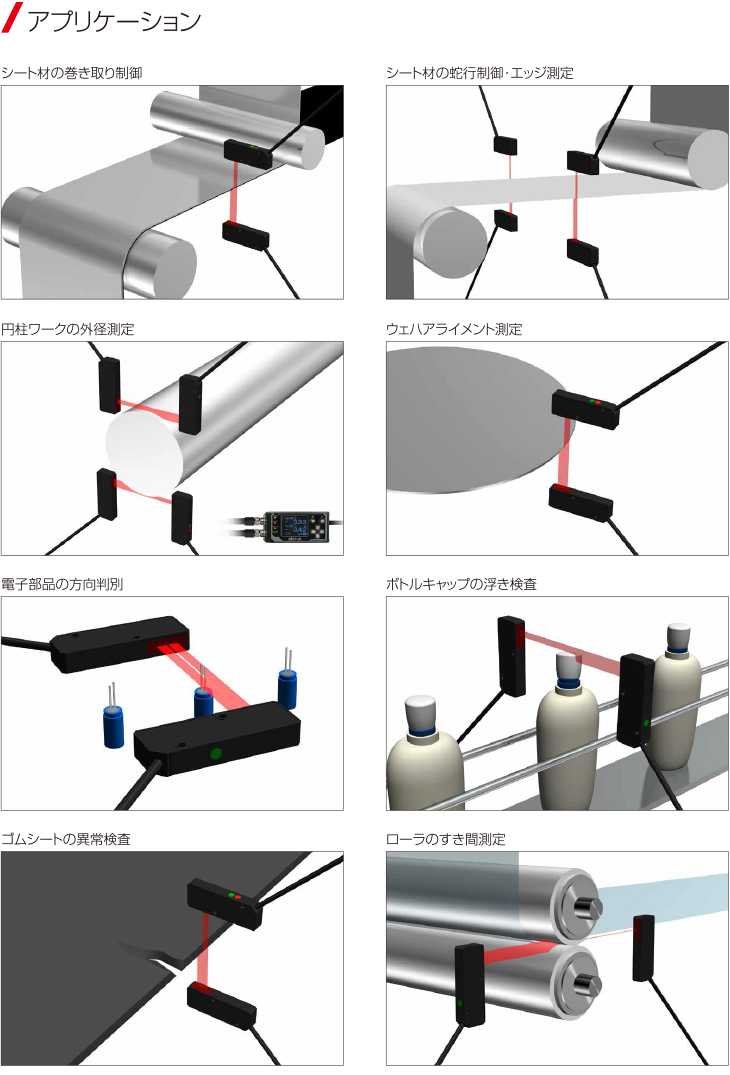 アプリケーション

シート材の巻き取り制御

シート材の蛇行制御・エッジ測定

円柱ワークの外径測定

ウェハアライメント測定

電子部品の方向判別

ボトルキャップの浮き検査

ゴムシートの異常検査

ローラのすき間測定