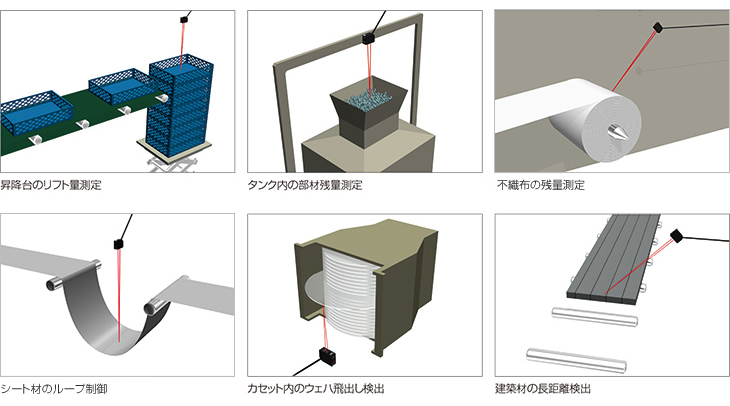 昇降台のリフト量測定

タンク内の部材残量測定

不織布の残量測定

シート材のループ制御

カセット内のウェハ飛出し検出

建築材の長距離検出