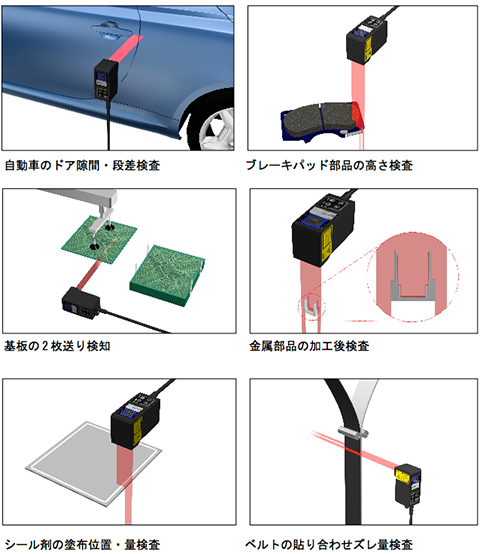 自動車のドア隙間・段差検査

ブレーキパッド部品の高さ検査

基板の２枚送り検知

金属部品の加工後検査

シール剤の塗布位置・量検査

ベルトの貼り合わせズレ量検査