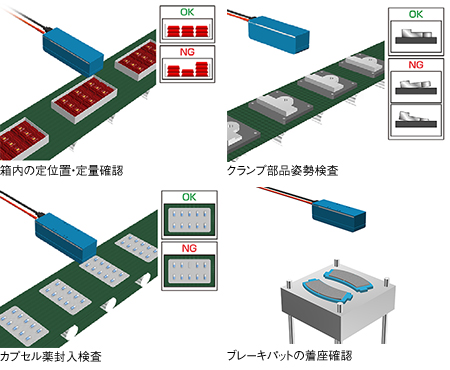 OK
NG
箱内の定位置・定量確認

OK
NG
クランプ部品姿勢検査

OK
NG
カプセル薬封入検査

ブレーキパットの着座確認