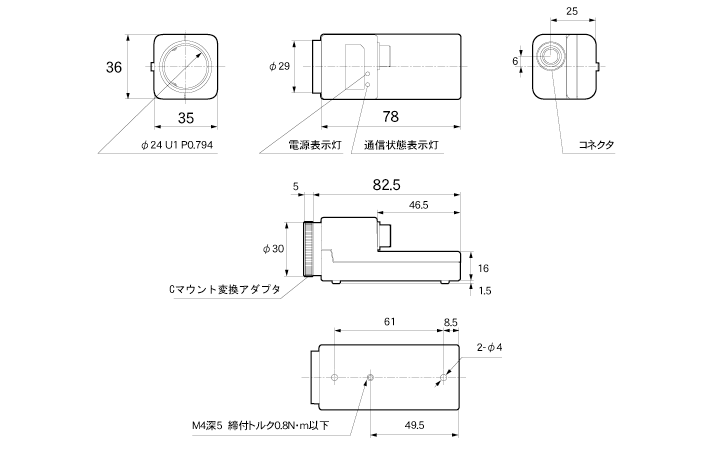 36

35

φ24 U1 P0.794

φ29

78

電源表示灯

通信状態表示灯

25

6

コネクタ

5

82.5

46.5

φ30

16

1.5

Cマウント変換アダプタ

61

8.5

2-φ4

M4深5 締付トルク0.8N・m以下

49.5